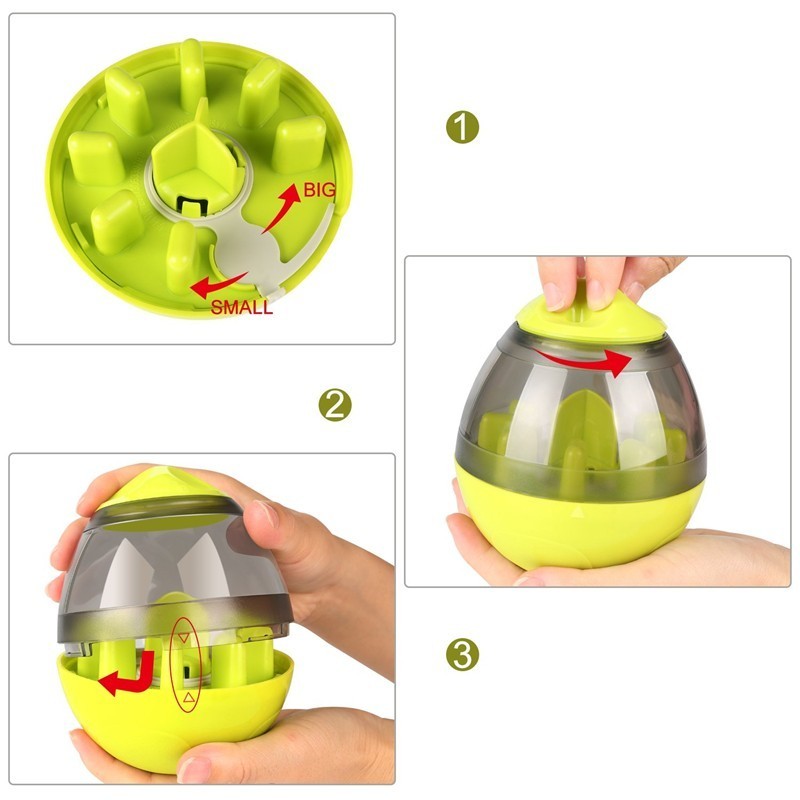 BIG
SMALL
1
2
3